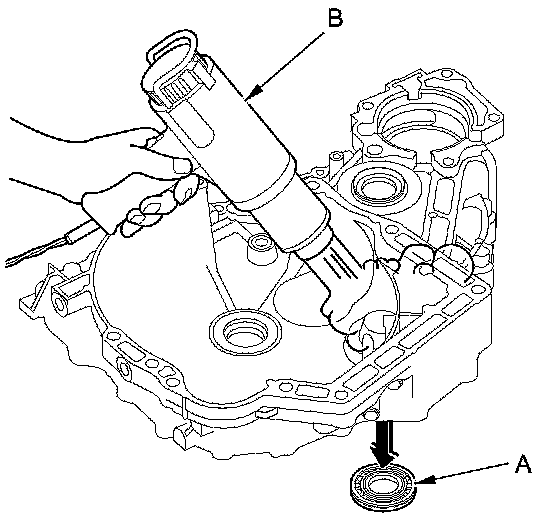 B

A