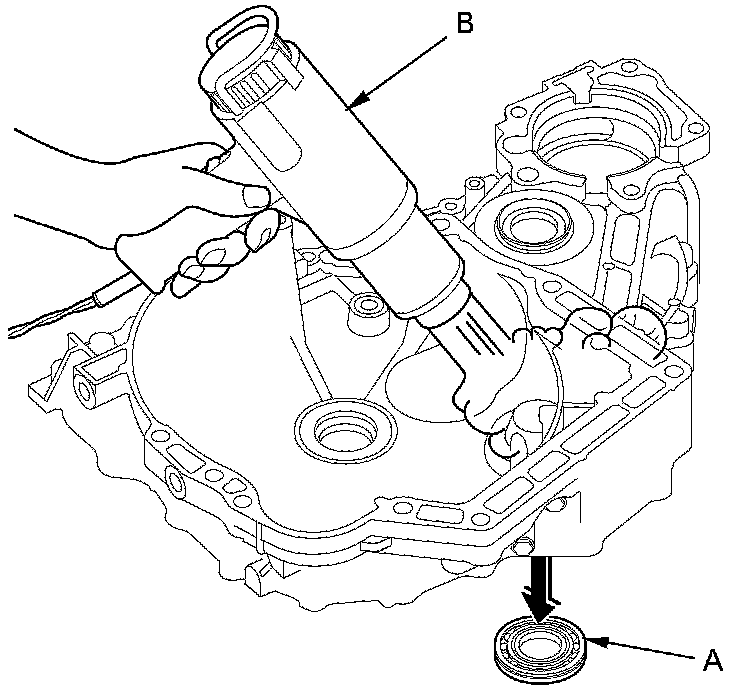 B

A