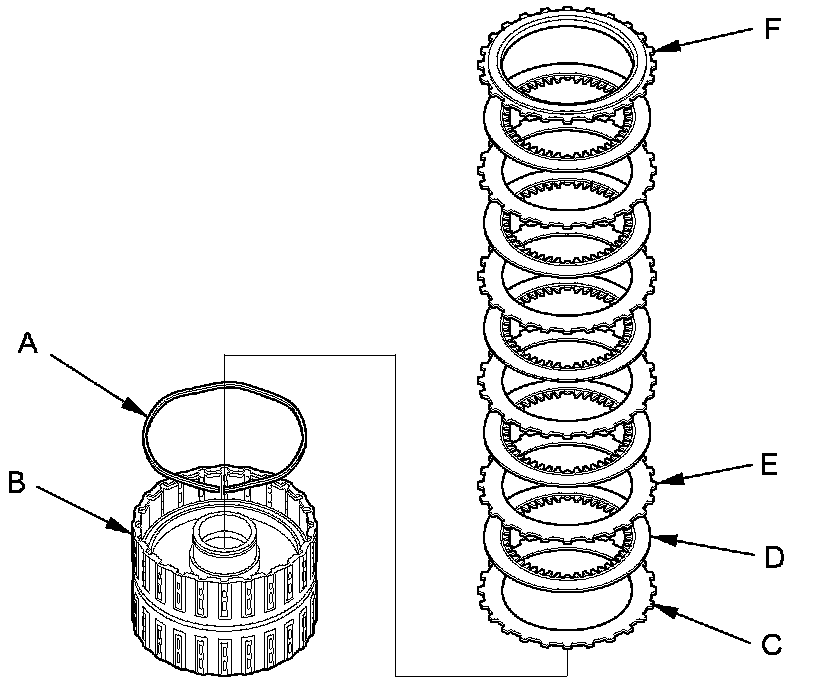 F

A

B

E

D

C