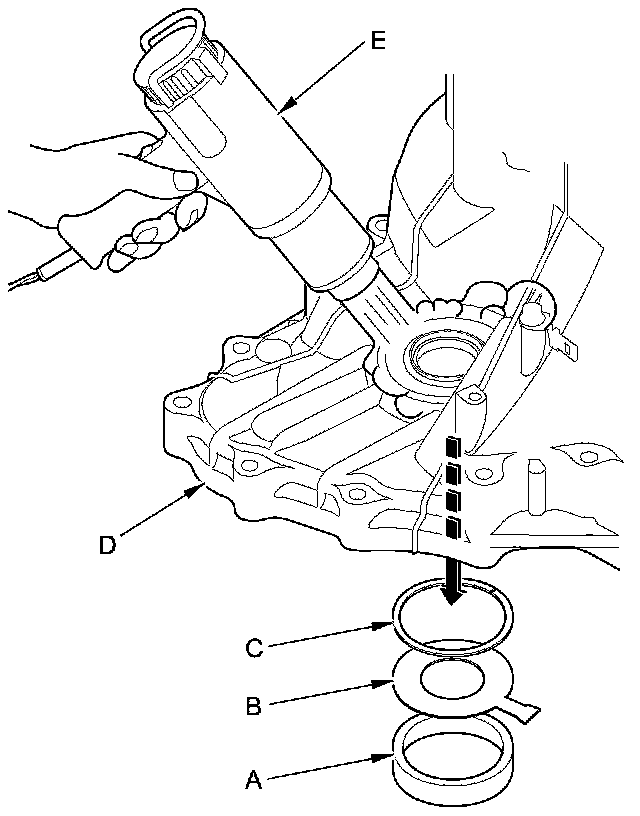 E

D

C

B

A