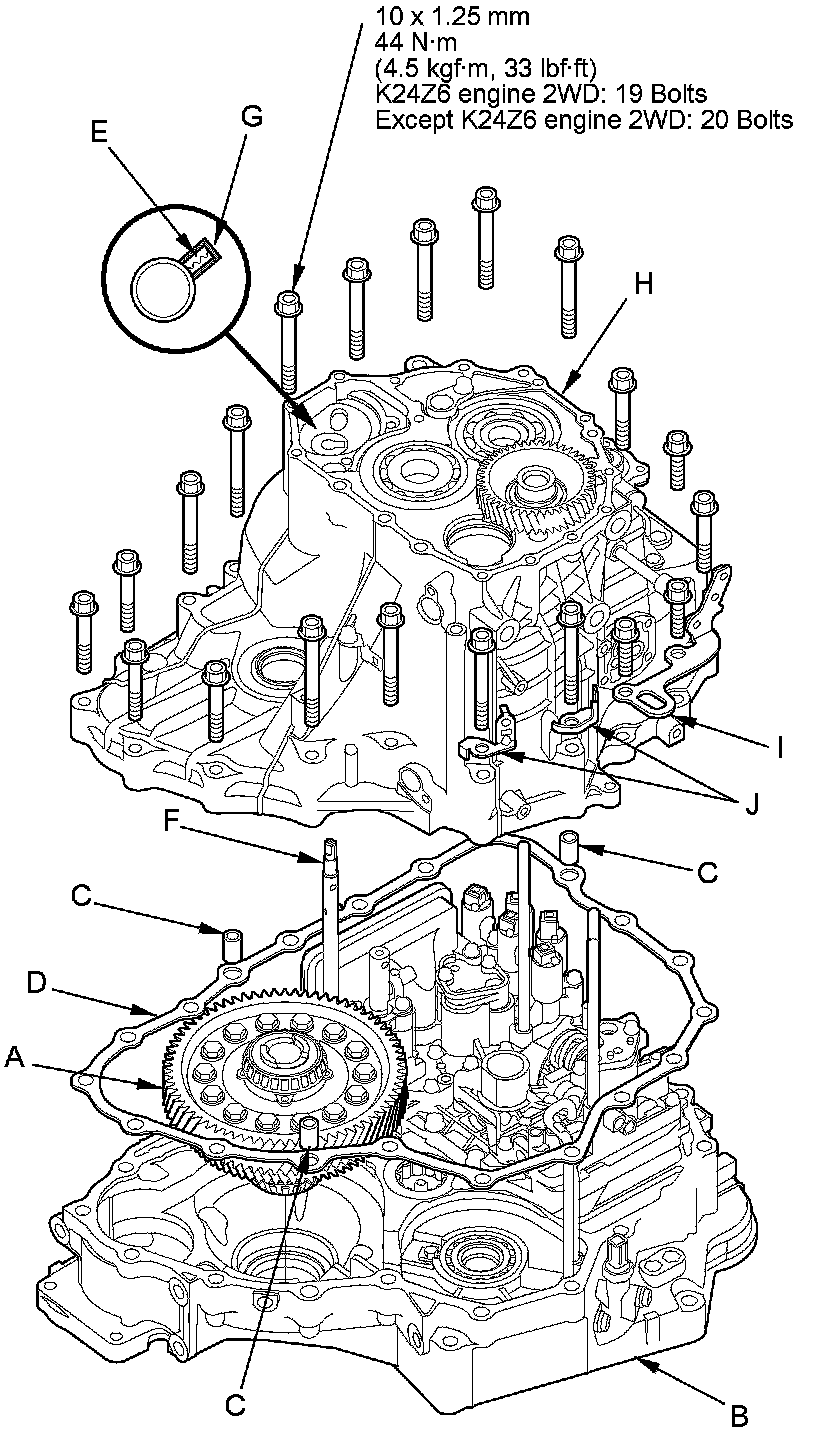 10 x 1.25 mm
44 N·m
(4.5 kgf·m, 33 lbf·ft)
K24Z6 engine 2WD: 19 Bolts
Except K24Z6 engine 2WD: 20 Bolts

E

G

H

I

J

F

C

C

D

A

C

B