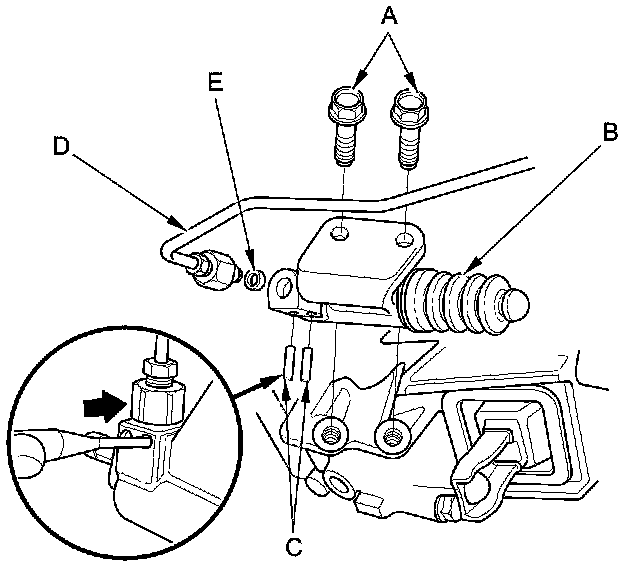 A
E
B
D
C