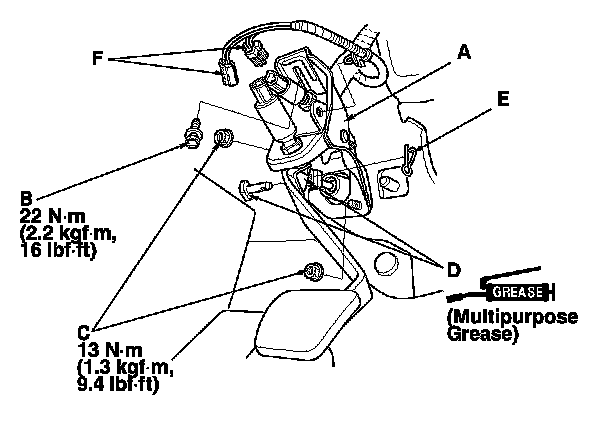 F

A

E

B
22 N·m
(2.2 kgf·m,
16 lbf·ft)

D

GREASE
(Multipurpose
Grease)

C
13 N·m
(1.3 kgf·m,
9.4 lbf·ft)