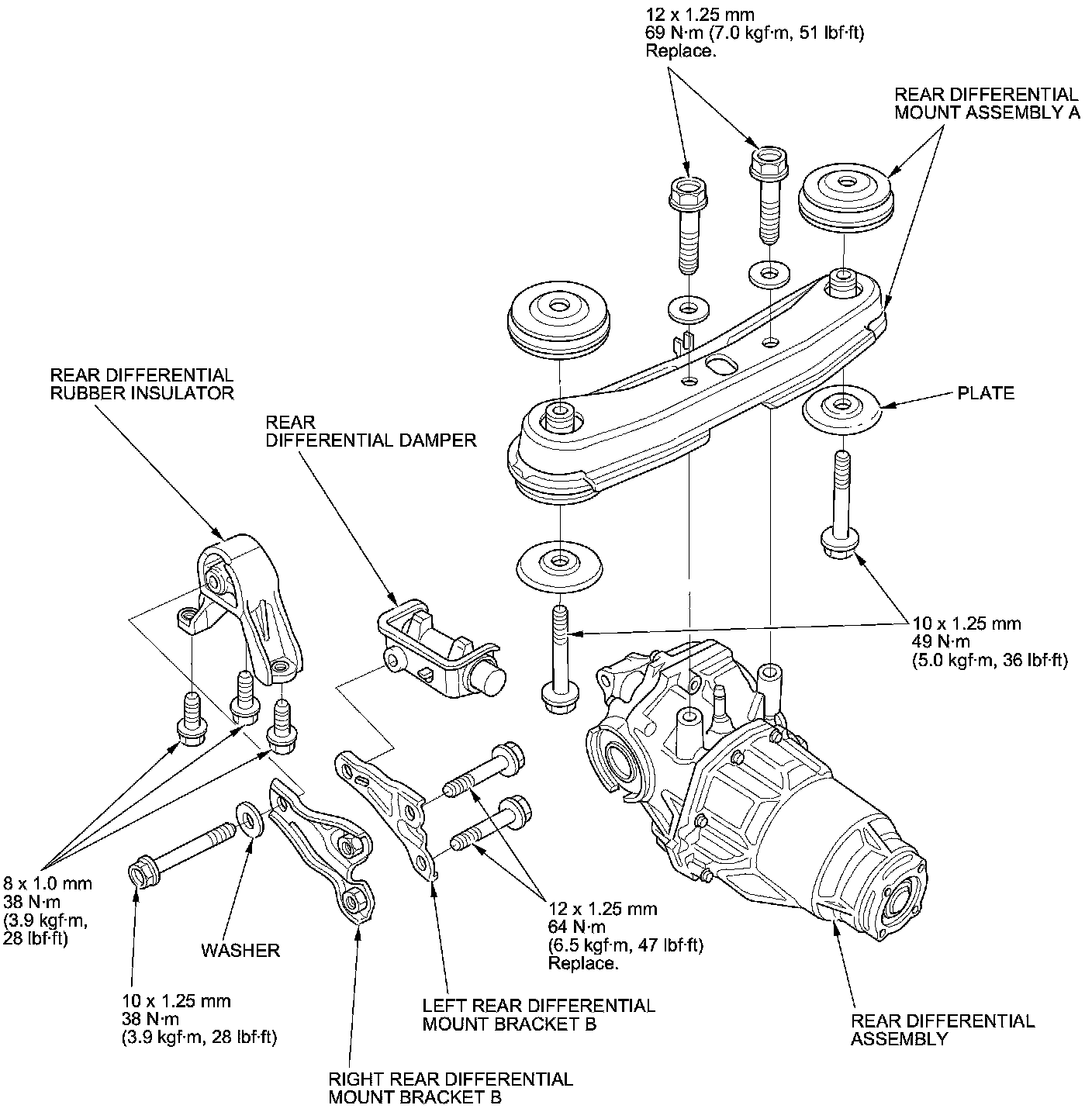 12 x 1.25 mm
69 N·m (7.0 kgf·m, 51 lbf·ft)
Replace.

REAR DIFFERENTIAL
MOUNT ASSEMBLY A

REAR DIFFERENTIAL
RUBBER INSULATOR

REAR
DIFFERENTIAL DAMPER

PLATE

10 x 1.25 mm
49 N·m
(5.0 kgf·m, 36 lbf·ft)

8 x 1.0 mm
38 N·m
(3.9 kgf·m,
28 lbf·ft)

WASHER

12 x 1.25 mm
64 N·m
(6.5 kgf·m, 47 lbf·ft)
Replace.

10 x 1.25 mm
38 N·m
(3.9 kgf·m, 28 lbf·ft)

LEFT REAR DIFFERENTIAL
MOUNT BRACKET B

REAR DIFFERENTIAL
ASSEMBLY

RIGHT REAR DIFFERENTIAL
MOUNT BRACKET B