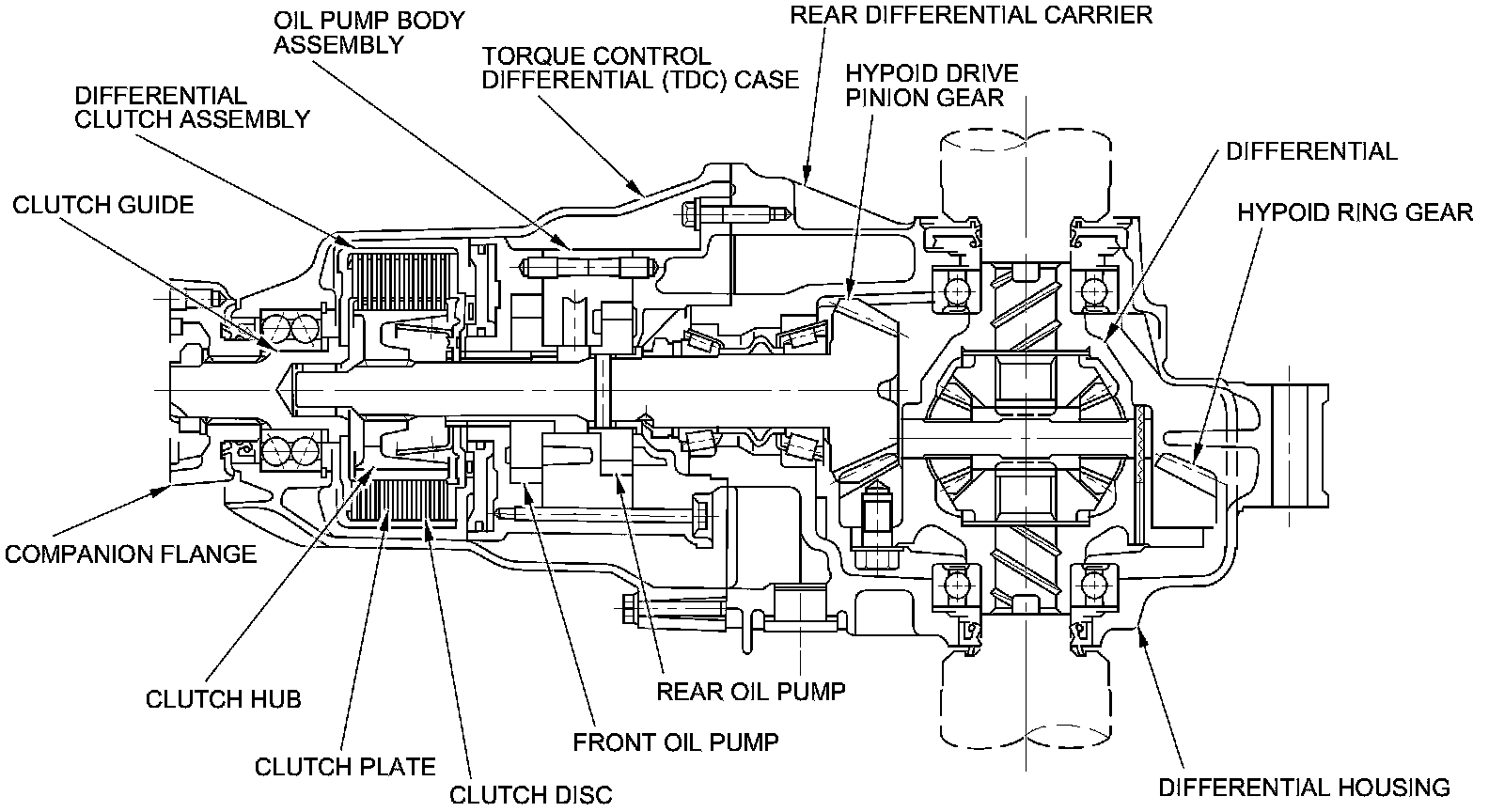 OIL PUMP BODY ASSEMBLY

REAR DIFFERENTIAL CARRIER

TORQUE CONTROL DIFFERENTIAL (TDC) CASE

HYPOID DRIVE PINION GEAR

DIFFERENTIAL CLUTCH ASSEMBLY

DIFFERENTIAL

CLUTCH GUIDE

HYPOID RING GEAR

COMPANION FLANGE

CLUTCH HUB

REAR OIL PUMP

FRONT OIL PUMP

CLUTCH PLATE

CLUTCH DISC

DIFFERENTIAL HOUSING