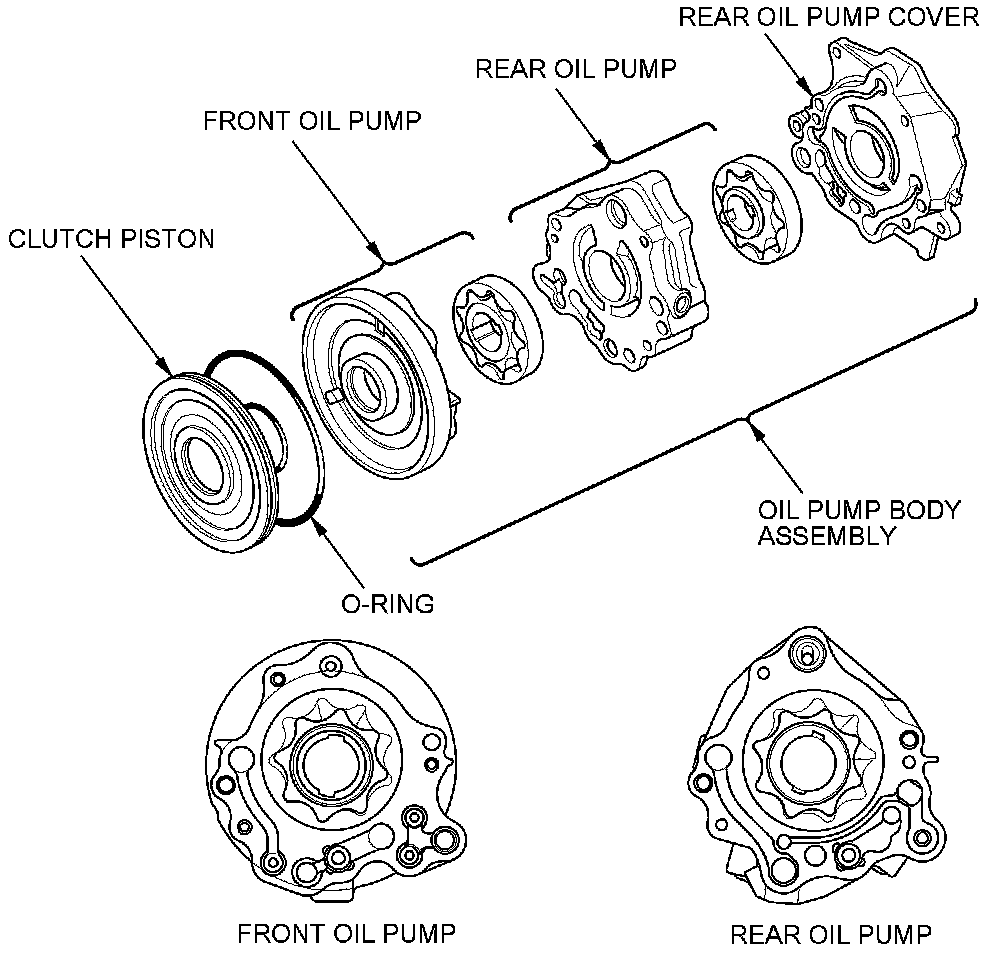 REAR OIL PUMP COVER

REAR OIL PUMP

FRONT OIL PUMP

CLUTCH PISTON

OIL PUMP BODY ASSEMBLY

O-RING

FRONT OIL PUMP

REAR OIL PUMP