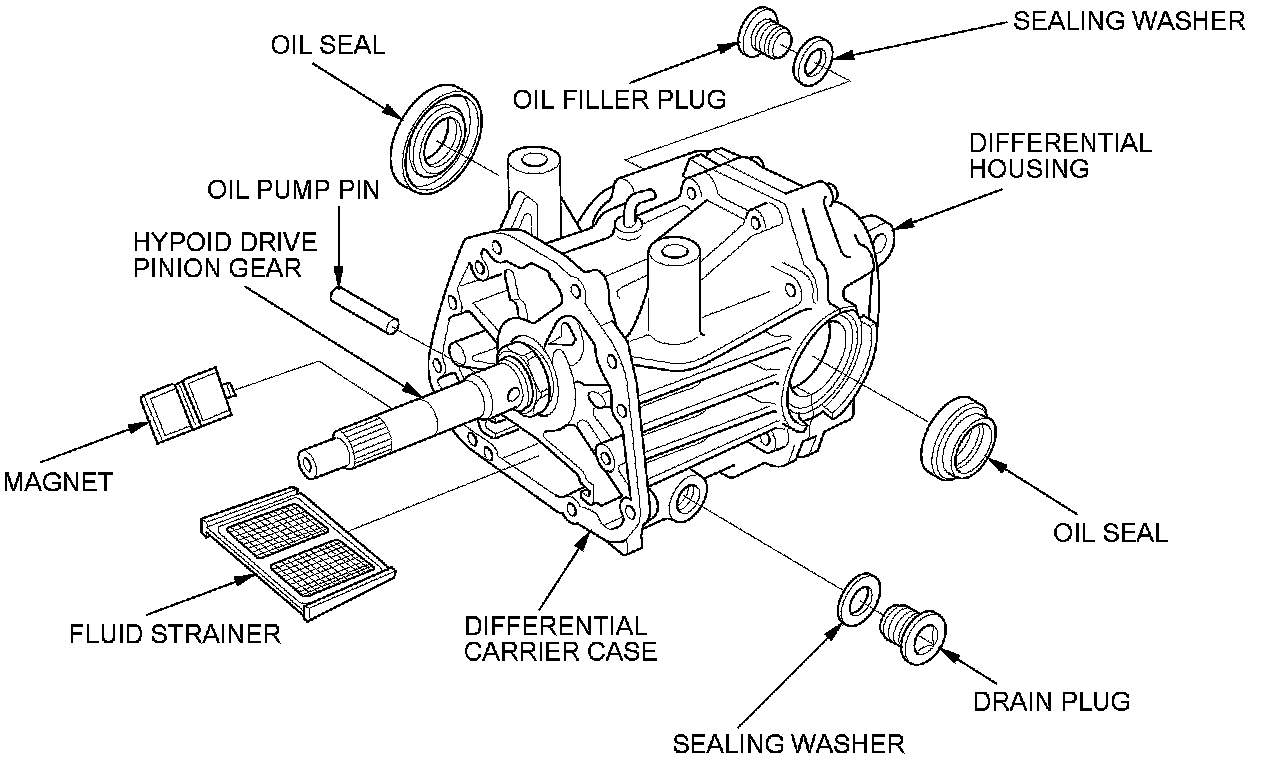 OIL SEAL

SEALING WASHER

OIL FILLER PLUG

DIFFERENTIAL HOUSING

OIL PUMP PIN

HYPOID DRIVE PINION GEAR

MAGNET

OIL SEAL

FLUID STRAINER

DIFFERENTIAL CARRIER CASE

DRAIN PLUG

SEALING WASHER