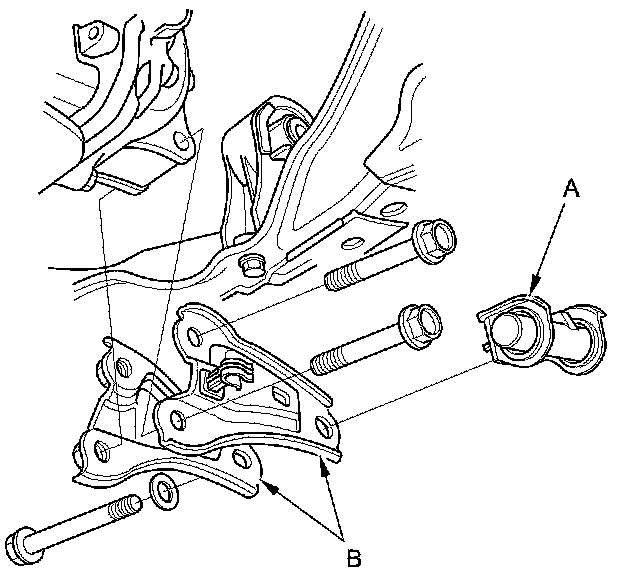 A

B