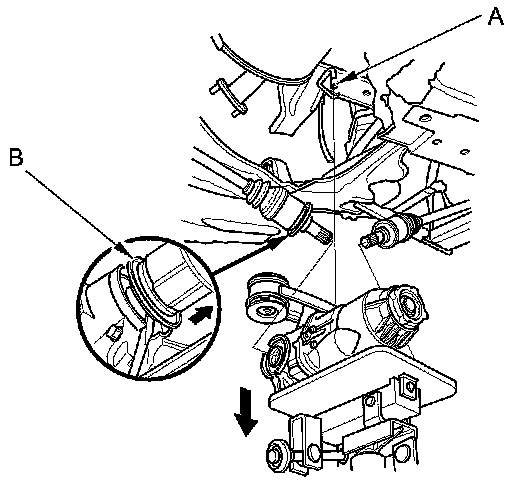 A

B