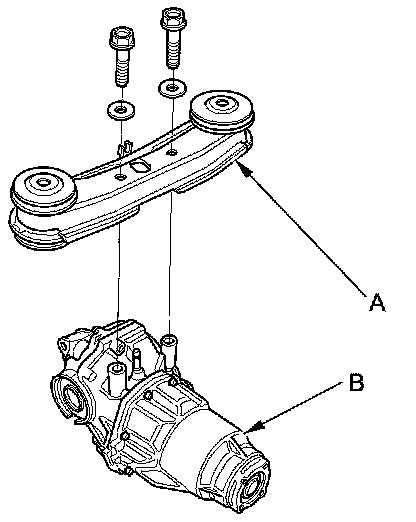 A

B