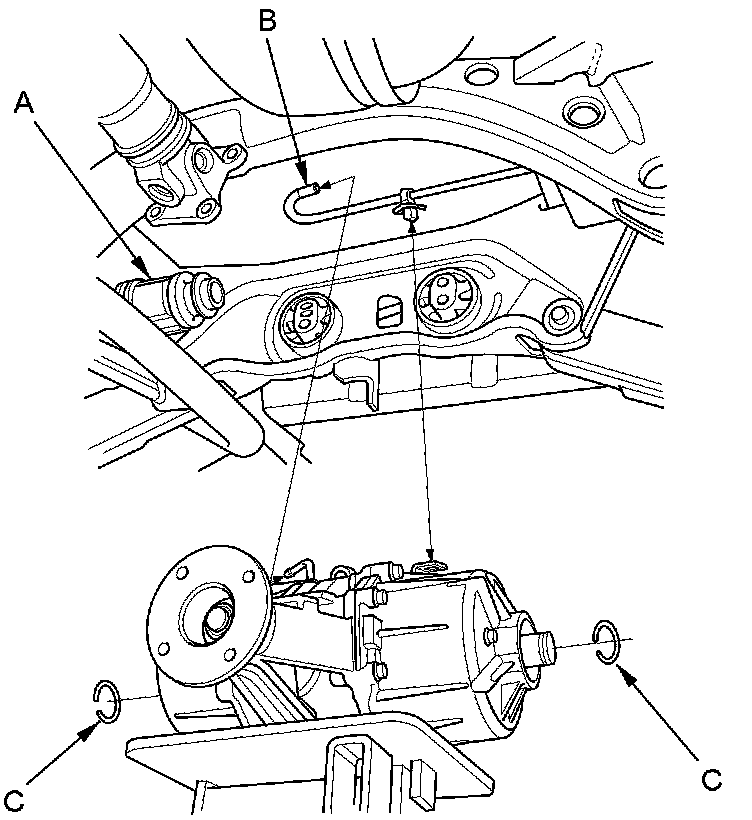 B
A
C
C