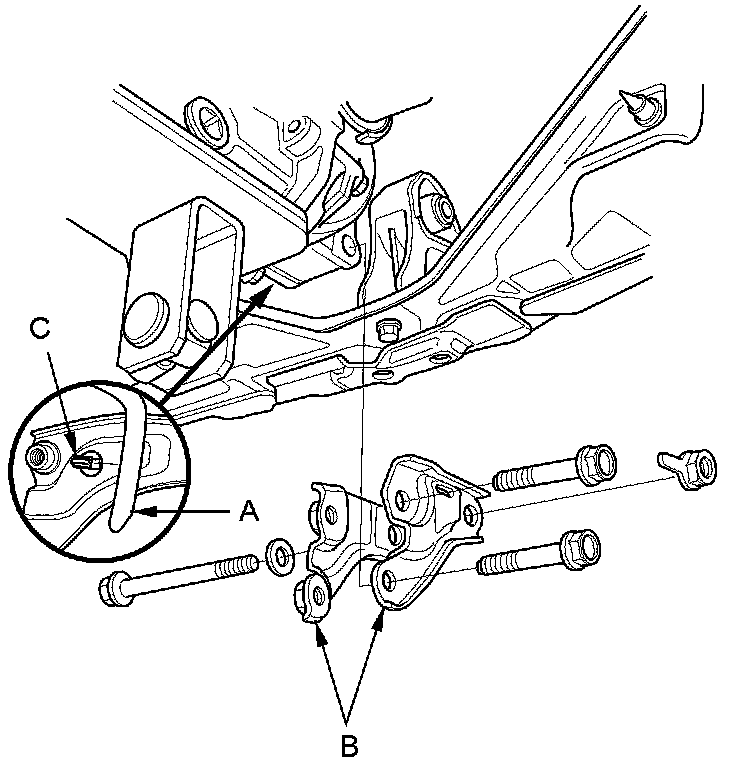 C
A
B