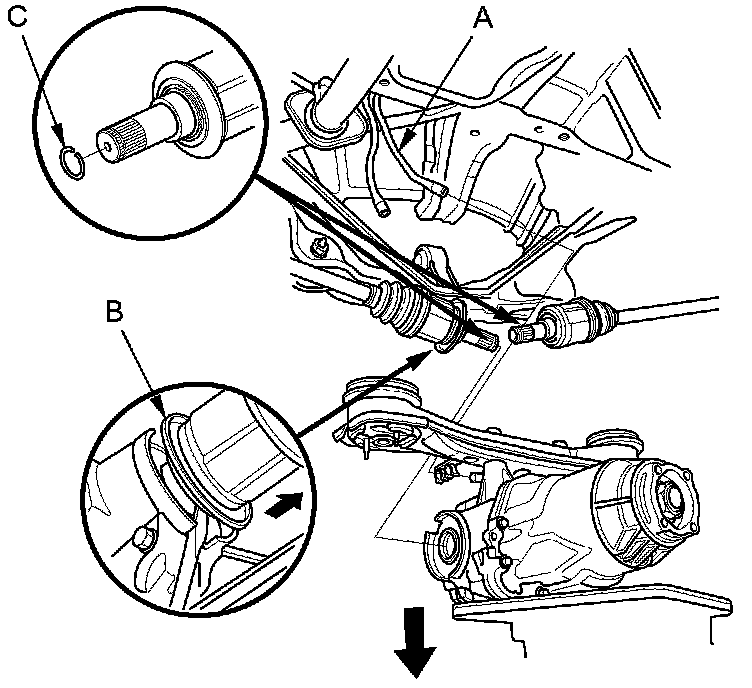 C
A
B