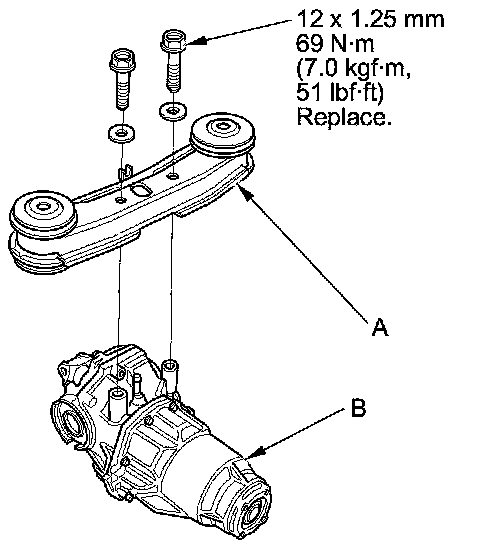 12 x 1.25 mm
69 N·m
(7.0 kgf·m,
51 lbf·ft)
Replace.

A

B