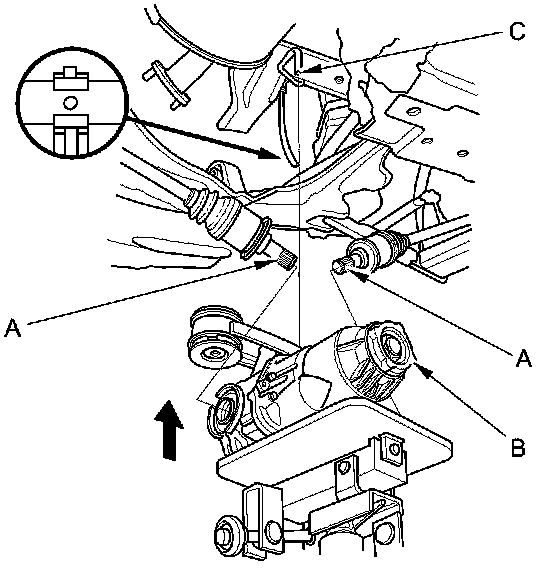 C

A

A

B