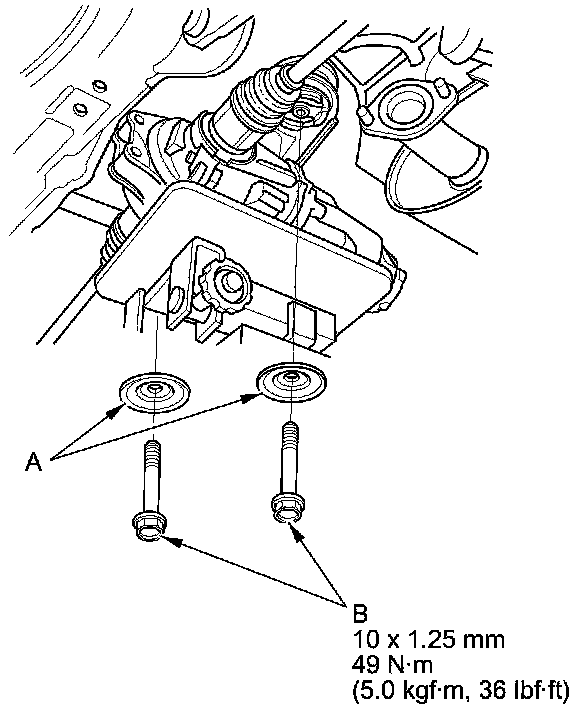 A

B
10 x 1.25 mm
49 N·m
(5.0 kgf·m, 36 lbf·ft)