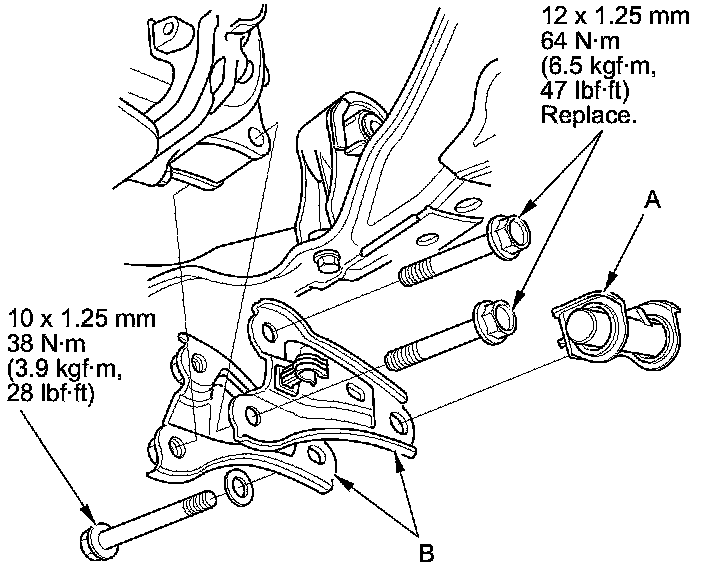 12 x 1.25 mm
64 N·m
(6.5 kgf·m,
47 lbf·ft)
Replace.

A

10 x 1.25 mm
38 N·m
(3.9 kgf·m,
28 lbf·ft)

B