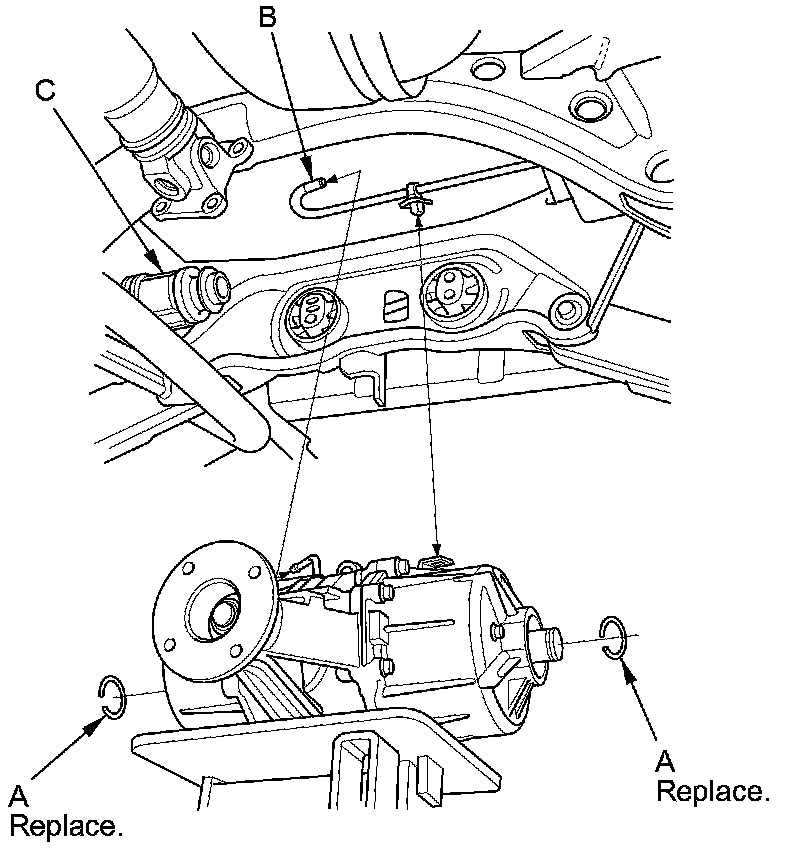 B

C

A
Replace.

A
Replace.