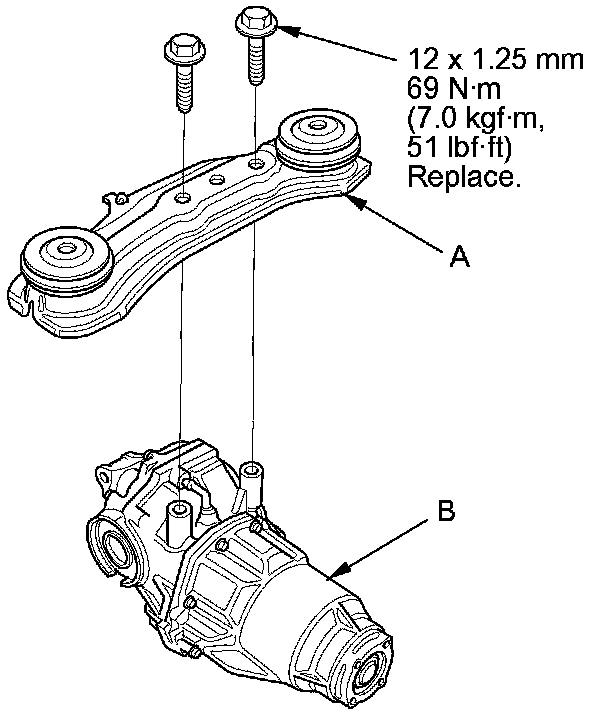 12 x 1.25 mm
69 N·m
(7.0 kgf·m,
51 lbf·ft)
Replace.

A

B