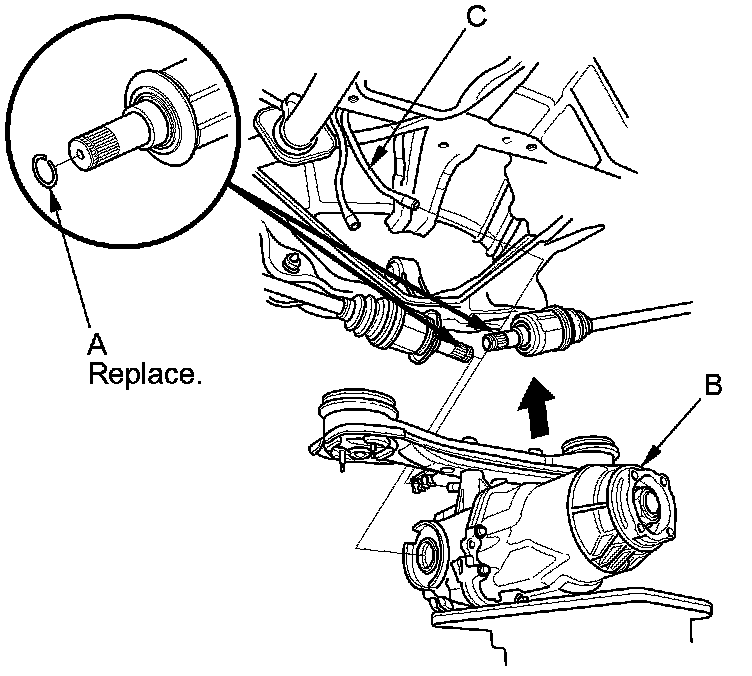 C

A
Replace.

B