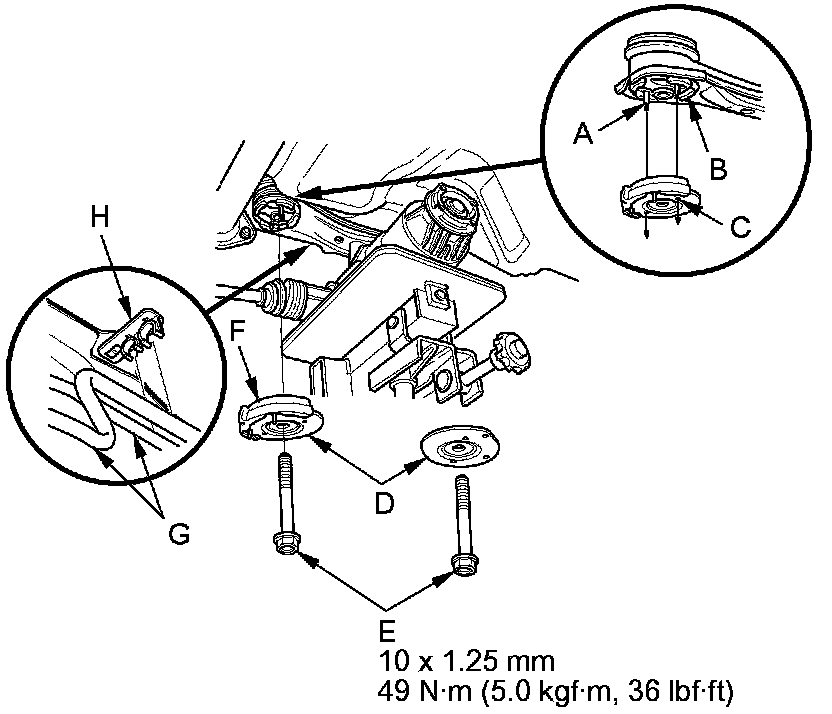 A
B
C
H
F
D
G
E
10 x 1.25 mm
49 N·m (5.0 kgf·m, 36 lbf·ft)