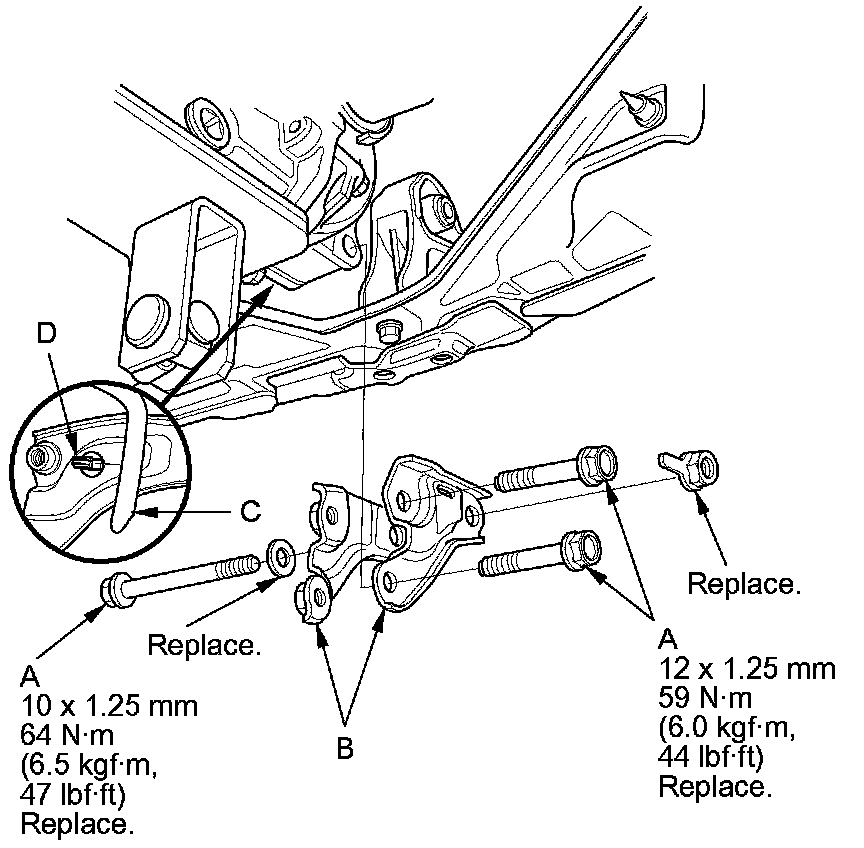 D

C

Replace.

Replace.

A
10 x 1.25 mm
64 N·m
(6.5 kgf·m,
47 lbf·ft)
Replace.

B

A
12 x 1.25 mm
59 N·m
(6.0 kgf·m,
44 lbf·ft)
Replace.