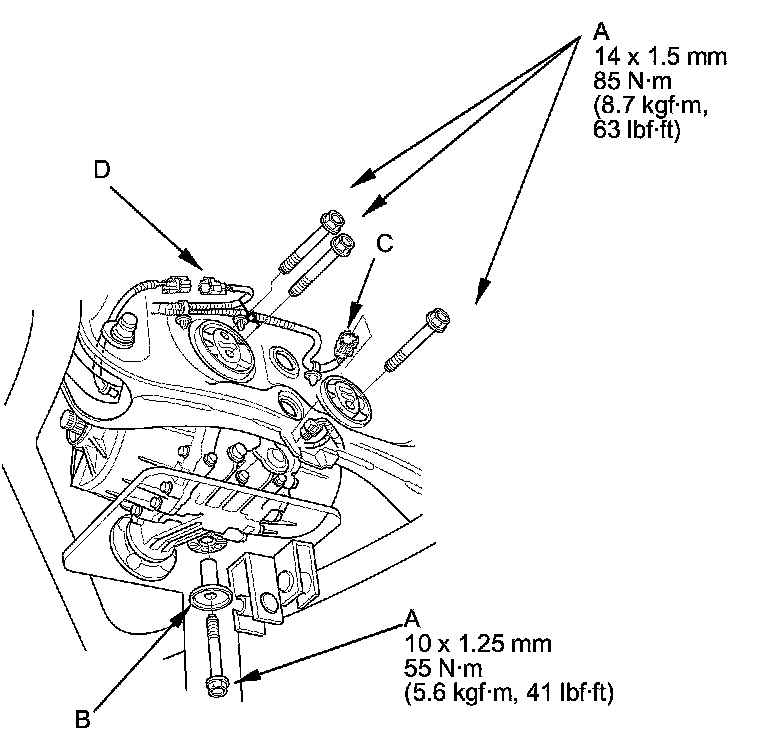 A
14 x 1.5 mm
85 N·m
(8.7 kgf·m,
63 lbf·ft)

D

C

A
10 x 1.25 mm
55 N·m
(5.6 kgf·m, 41 lbf·ft)

B