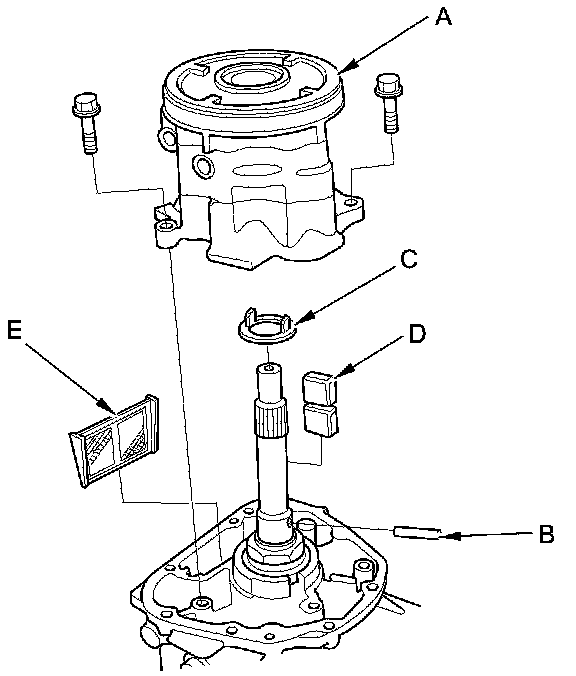 A

C

E

D

B