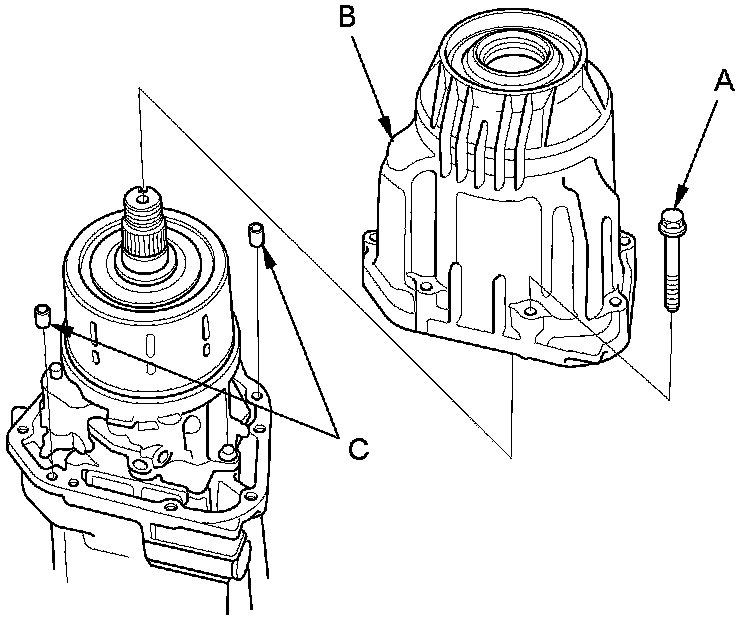 B
A
C