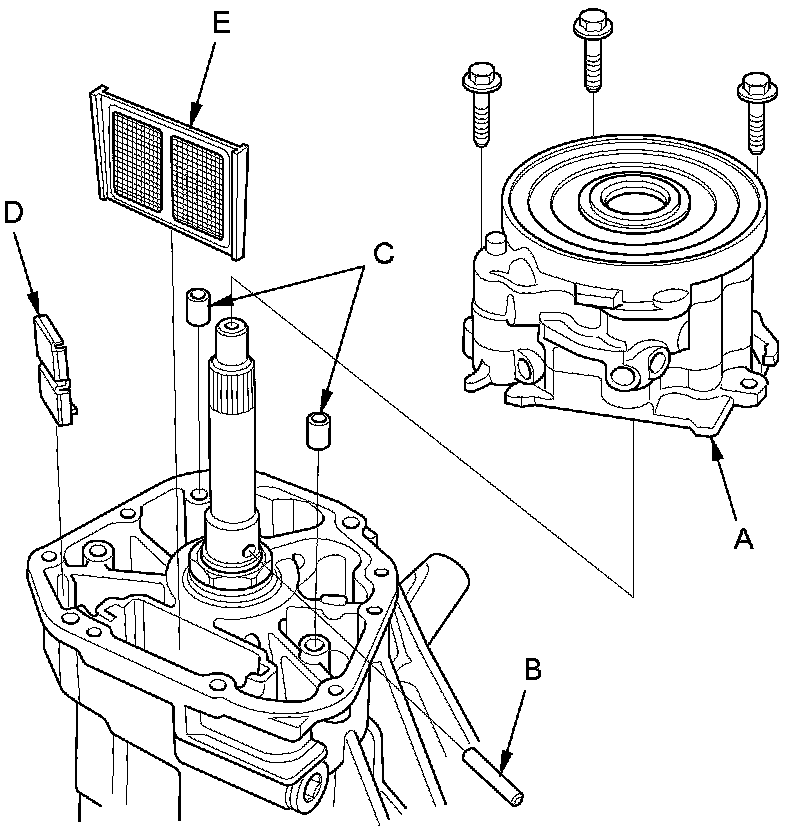 E
D
C
A
B