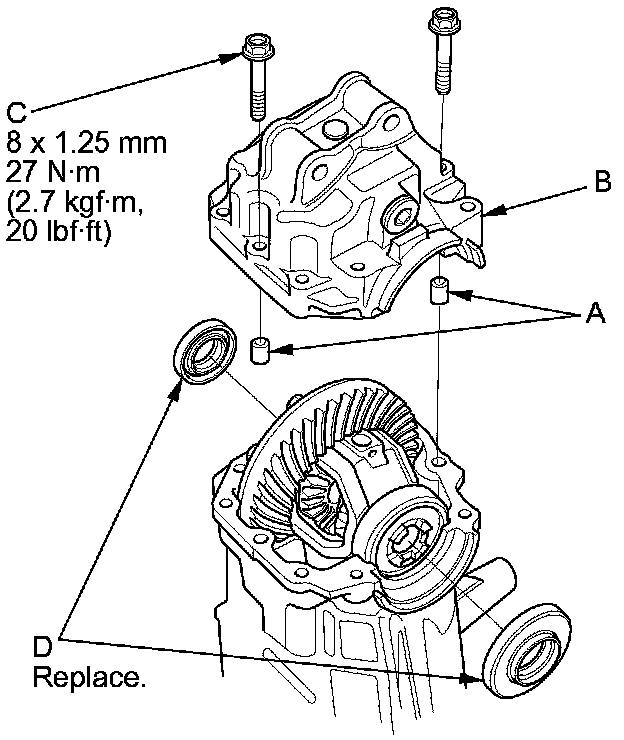 C
8 x 1.25 mm
27 N·m
(2.7 kgf·m,
20 lbf·ft)

B

A

D
Replace.