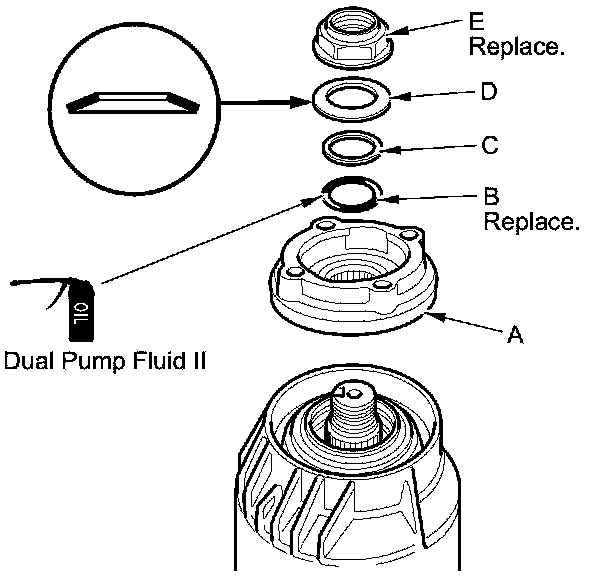 E
Replace.

D

C

B
Replace.

OIL

Dual Pump Fluid II

A