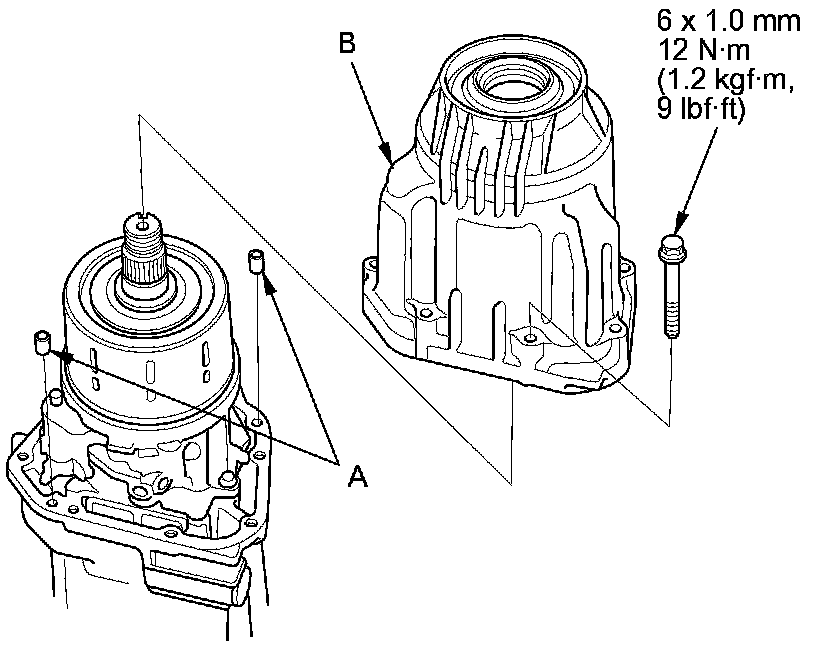 B

6 x 1.0 mm
12 N·m
(1.2 kgf·m,
9 lbf·ft)

A