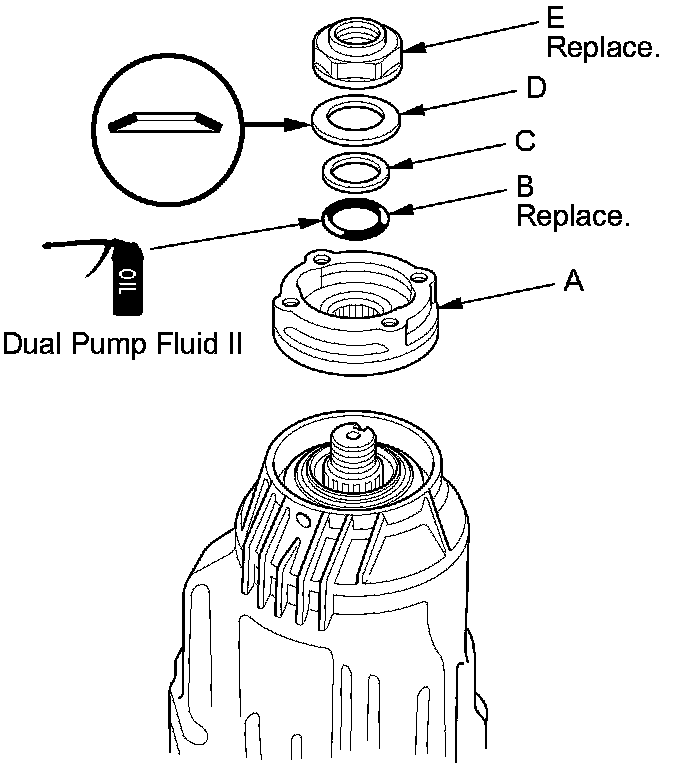 E
Replace.
D
C
B
Replace.
OIL
A
Dual Pump Fluid II