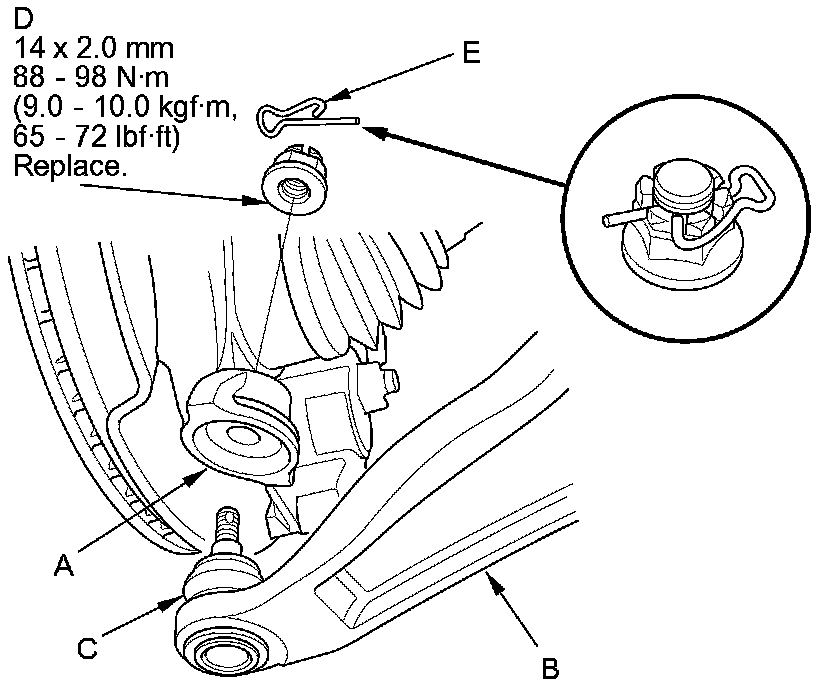 D
14 x 2.0 mm
88 - 98 N·m
(9.0 - 10.0 kgf·m,
65 - 72 lbf·ft)
Replace.

E

A

C

B