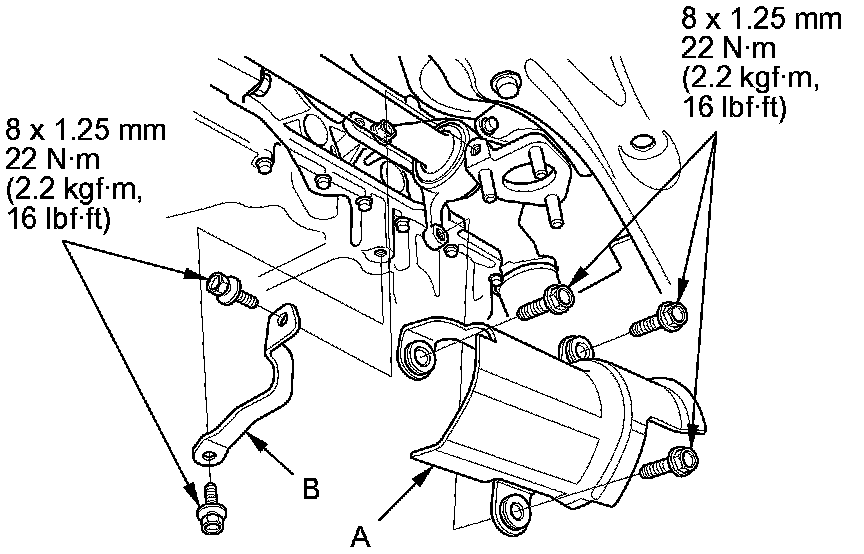 8 x 1.25 mm
22 N·m
(2.2 kgf·m,
16 lbf·ft)

8 x 1.25 mm
22 N·m
(2.2 kgf·m,
16 lbf·ft)

B

A