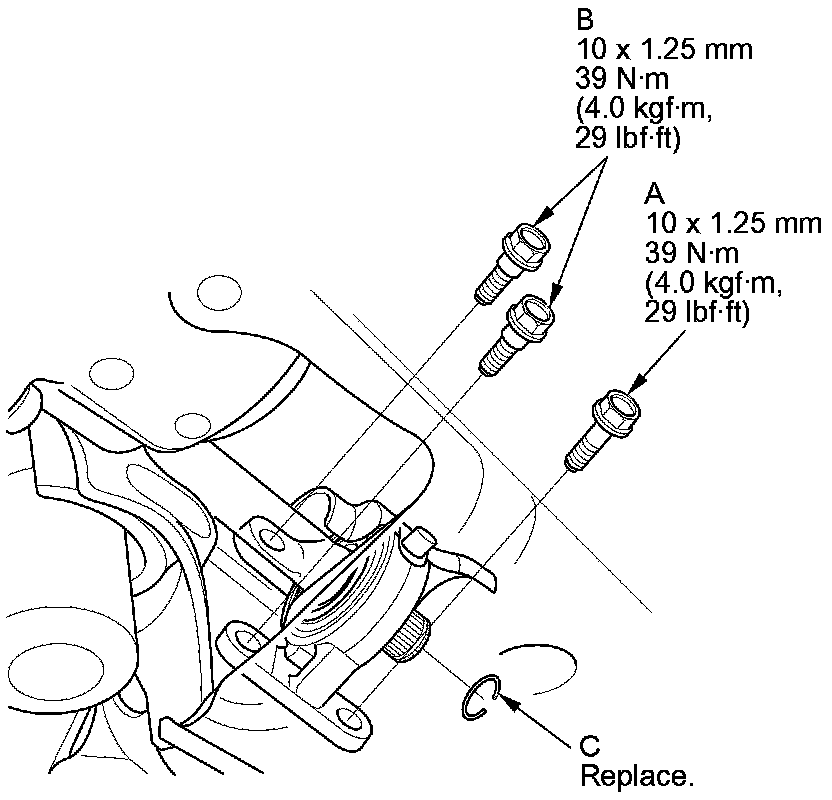 B
10 x 1.25 mm
39 N·m
(4.0 kgf·m,
29 lbf·ft)

A
10 x 1.25 mm
39 N·m
(4.0 kgf·m,
29 lbf·ft)

C
Replace.