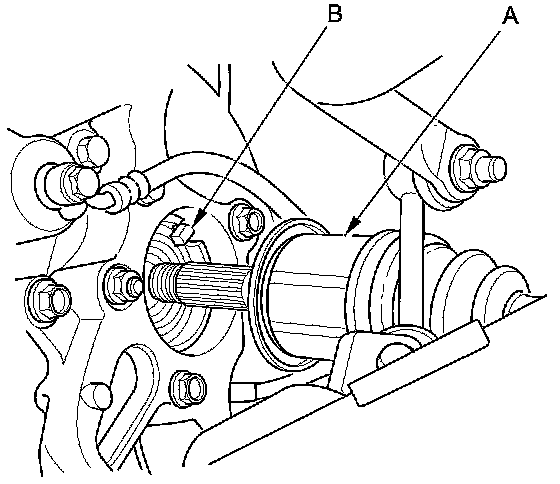 B
A