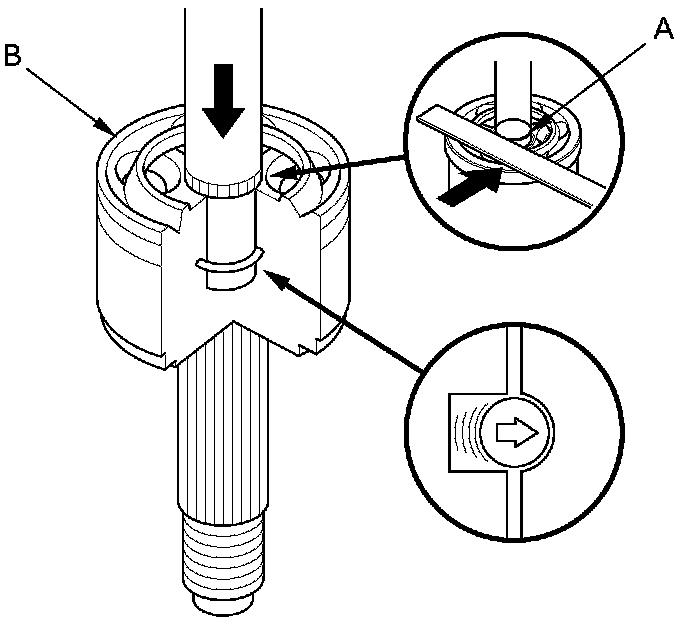 B

A