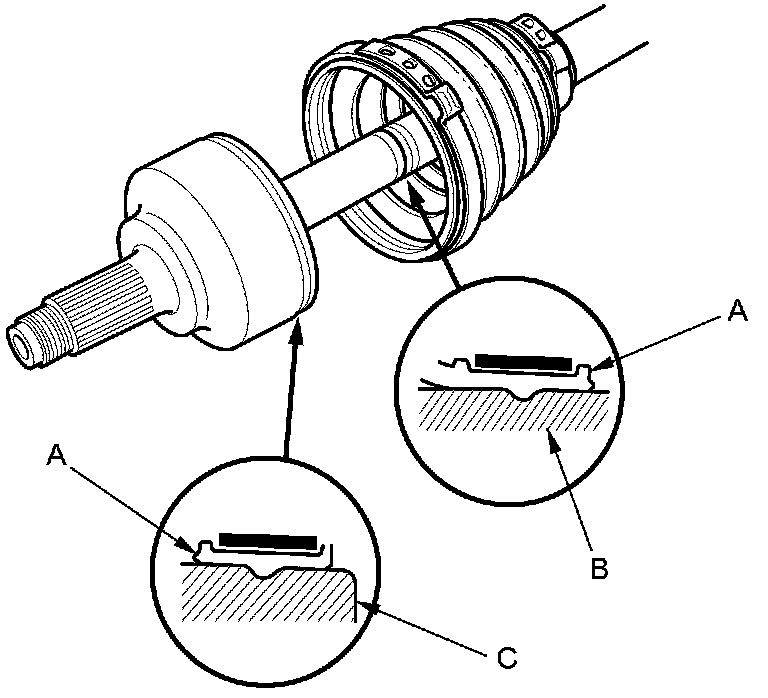 A
A
B
C