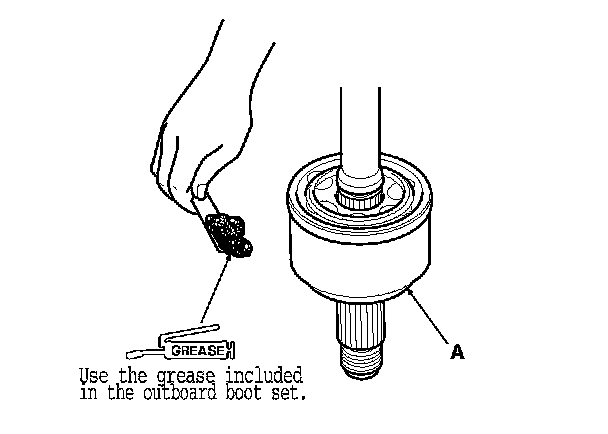 GREASE
Use the grease included in the outboard boot set.

A