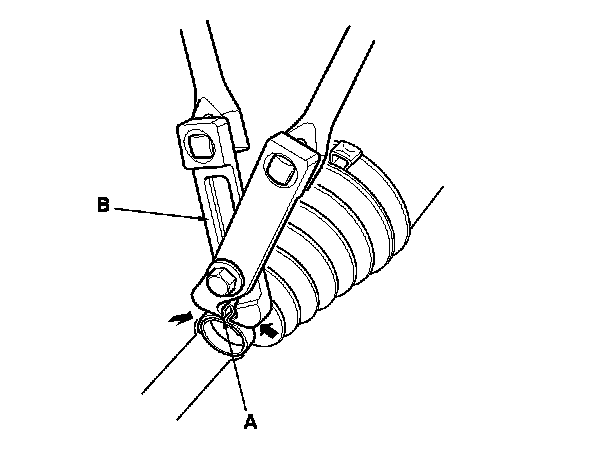 B

A