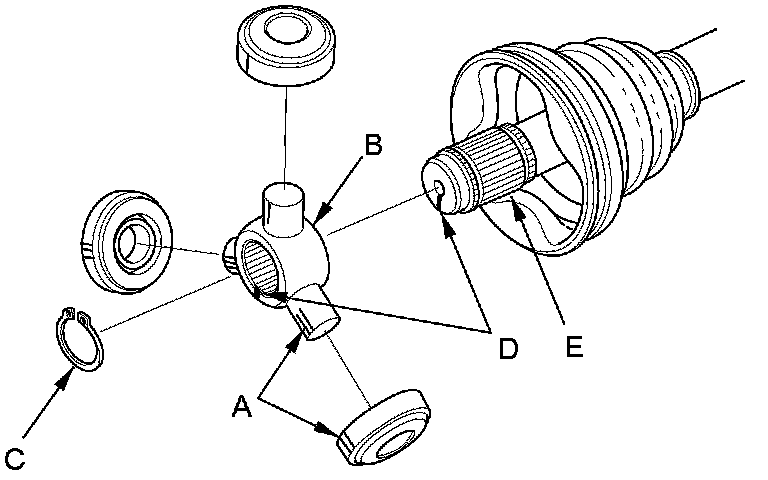 B
D
E
A
C