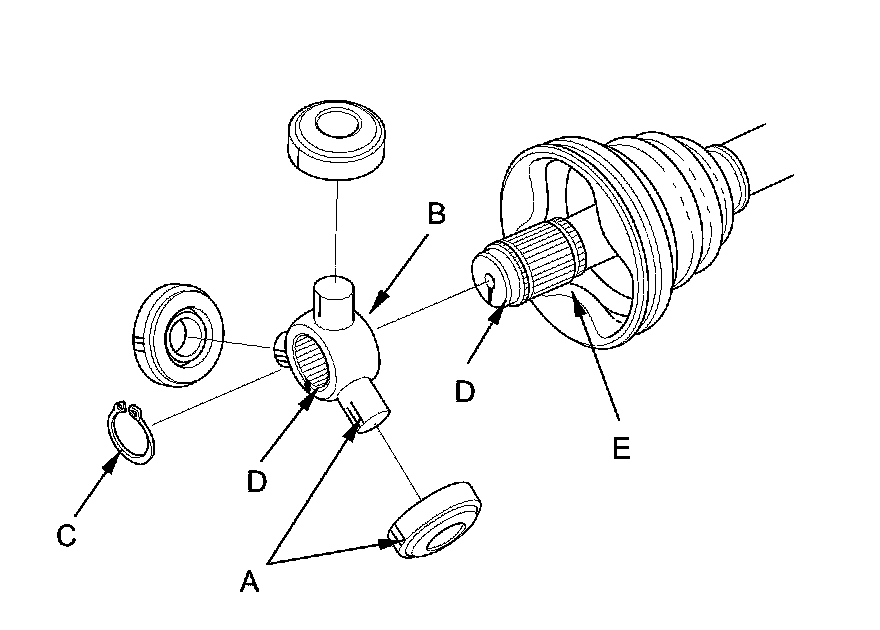 B
D
E
D
C
A