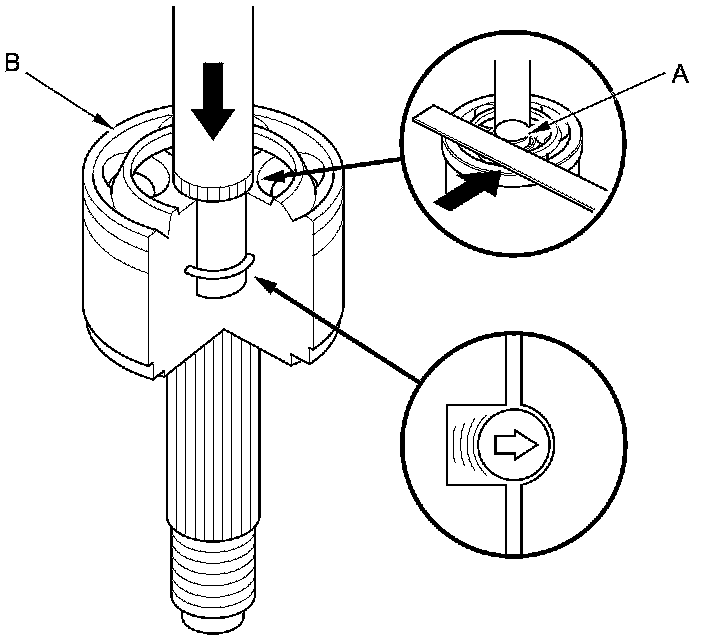 B
A