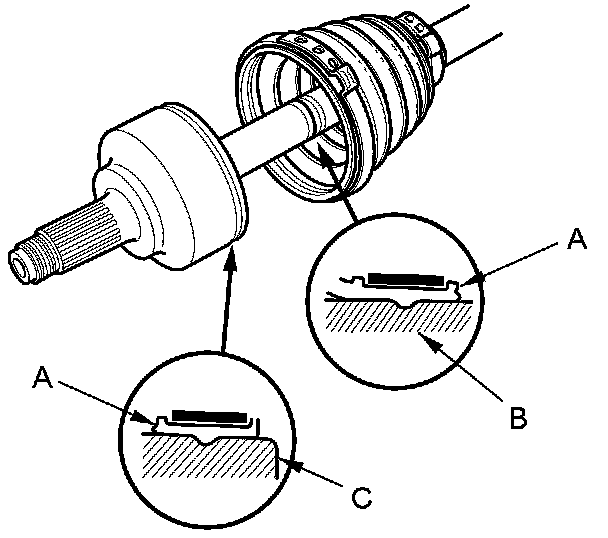 A
B
A
C