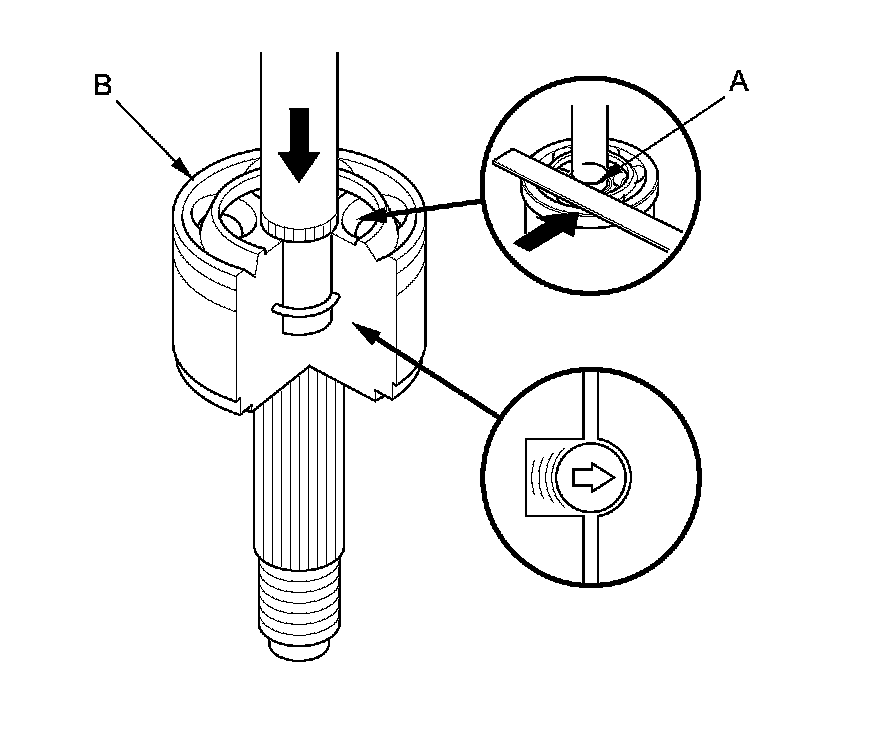 B

A