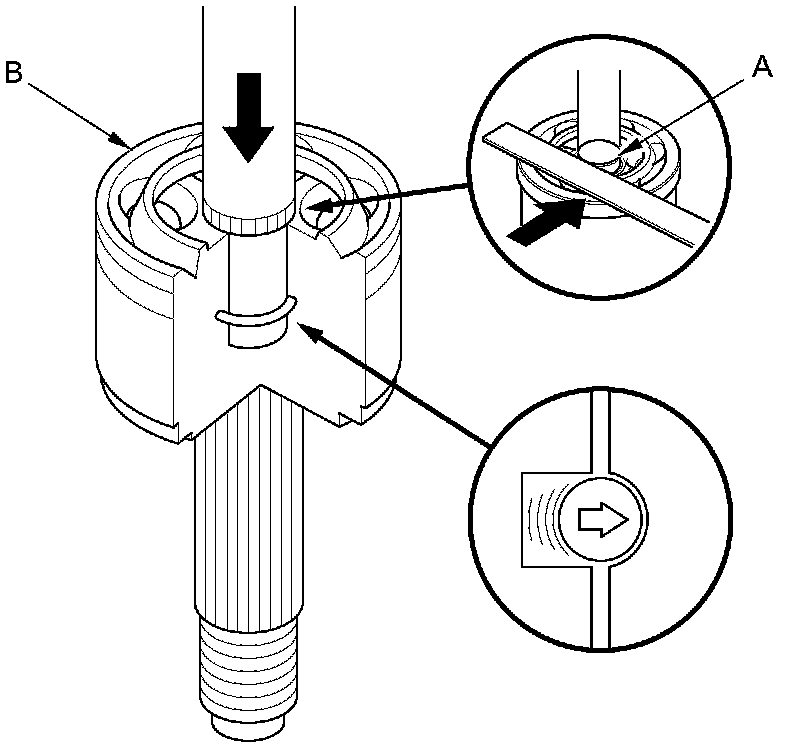 B

A