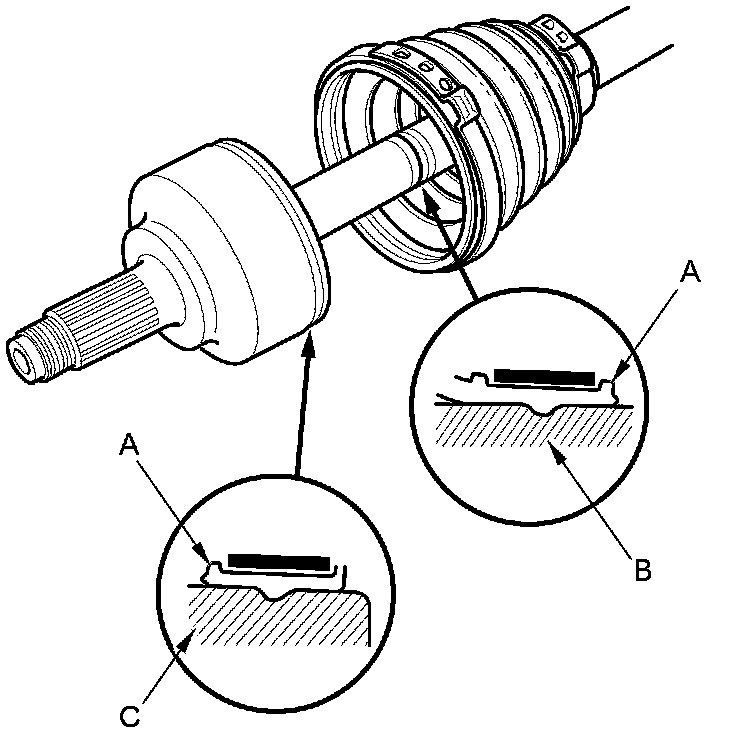 A

A

B

C