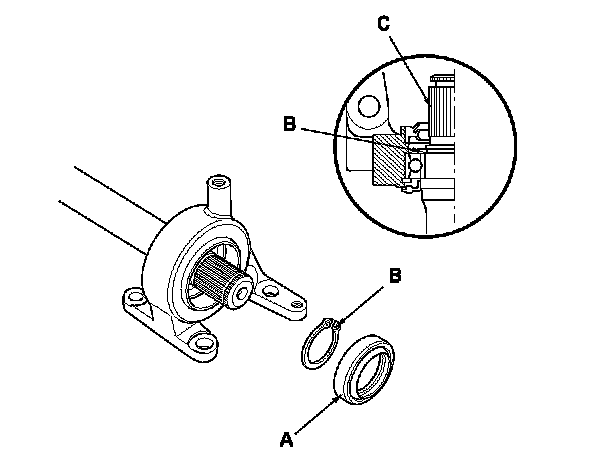 C
B
B
A